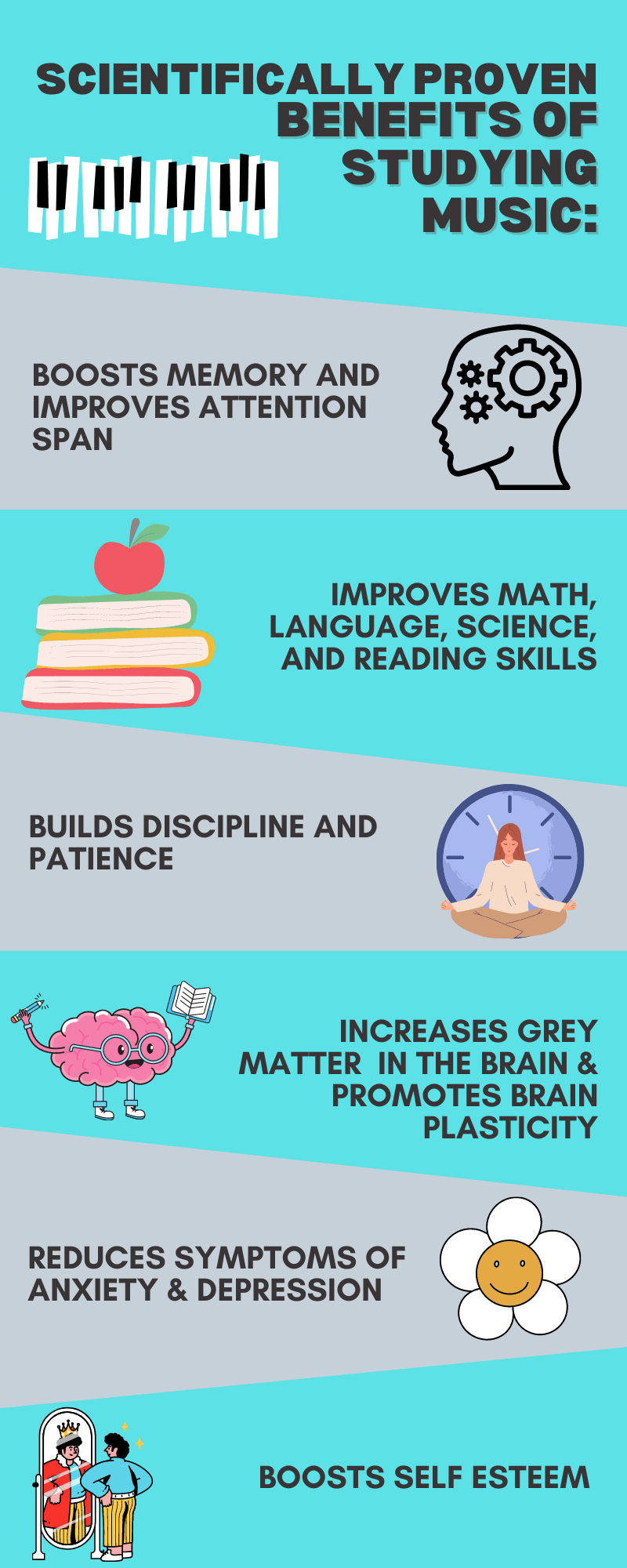 SCIENTIFICALLY PROVEN BENEFITS OF STUDYING MUSIC:

BOOSTS MEMORY AND IMPROVES ATTENTION SPAN

IMPROVES MATH, LANGUAGE, SCIENCE, AND READING SKILLS

BUILDS DISCIPLINE AND PATIENCE

INCREASES GREY MATTER IN THE BRAIN & PROMOTES BRAIN PLASTICITY

REDUCES SYMPTOMS OF ANXIETY & DEPRESSION

BOOSTS SELF ESTEEM