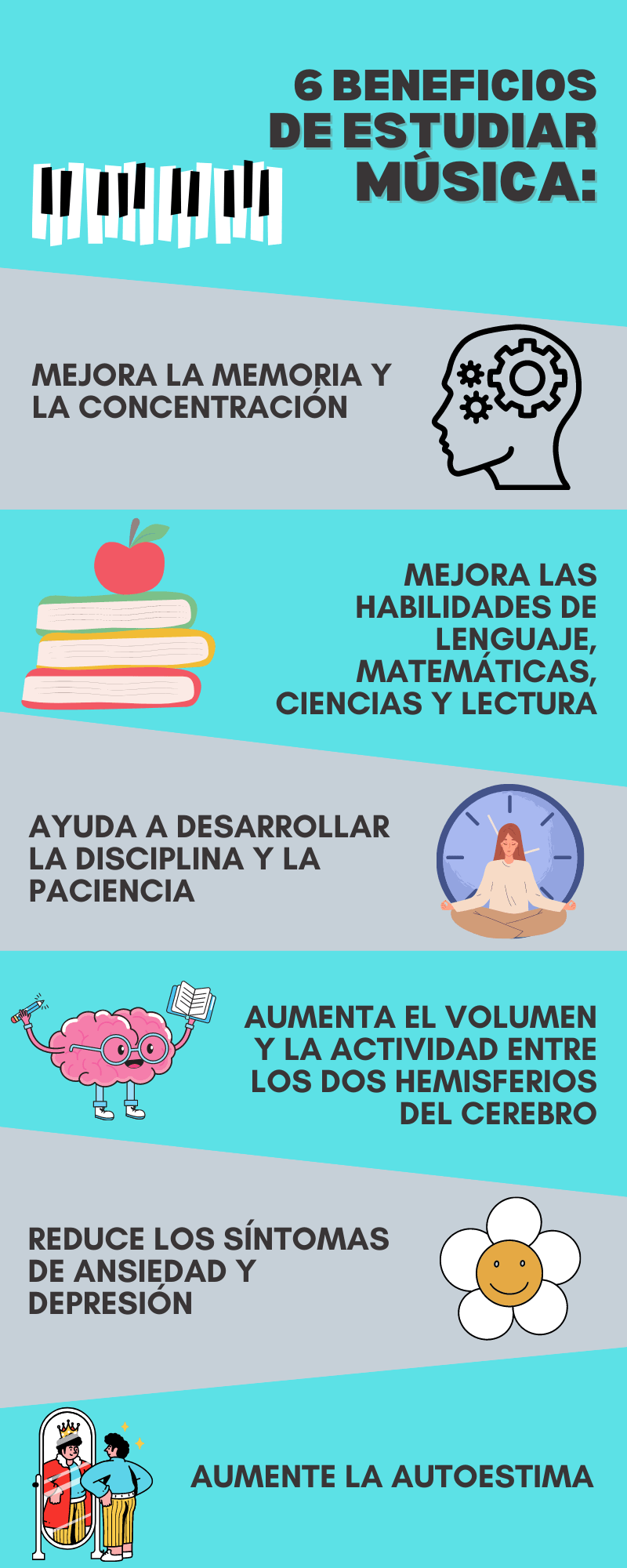 6 BENEFICIOS DE ESTUDIAR MÚSICA:

MEJORA LA MEMORIA Y LA CONCENTRACIÓN

MEJORA LAS HABILIDADES DE LENGUAJE, MATEMÁTICAS, CIENCIAS Y LECTURA

AYUDA A DESARROLLAR LA DISCIPLINA Y LA PACIENCIA

AUMENTA EL VOLUMEN Y LA ACTIVIDAD ENTRE LOS DOS HEMISFERIOS DEL CEREBRO

REDUCE LOS SÍNTOMAS DE ANSIEDAD Y DEPRESIÓN

AUMENTE LA AUTOESTIMA